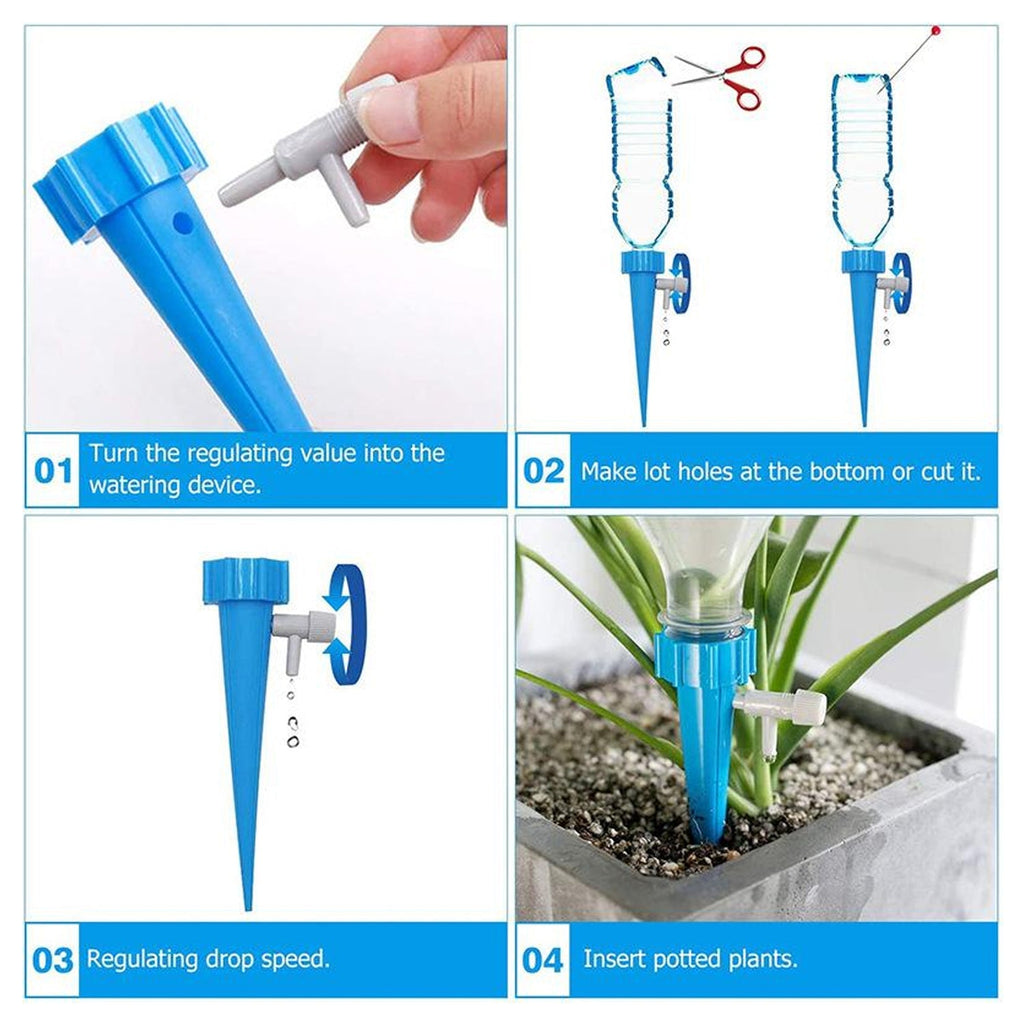 01 Turn the regulating value into the watering device.

02 Make lot holes at the bottom or cut it.

03 Regulating drop speed.

04 Insert potted plants.